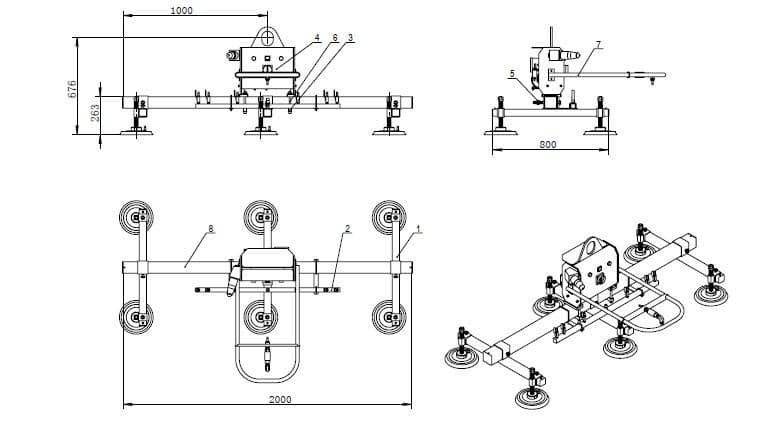 1000
4
6
3
676
263
7
5
800
8
2
1
2000